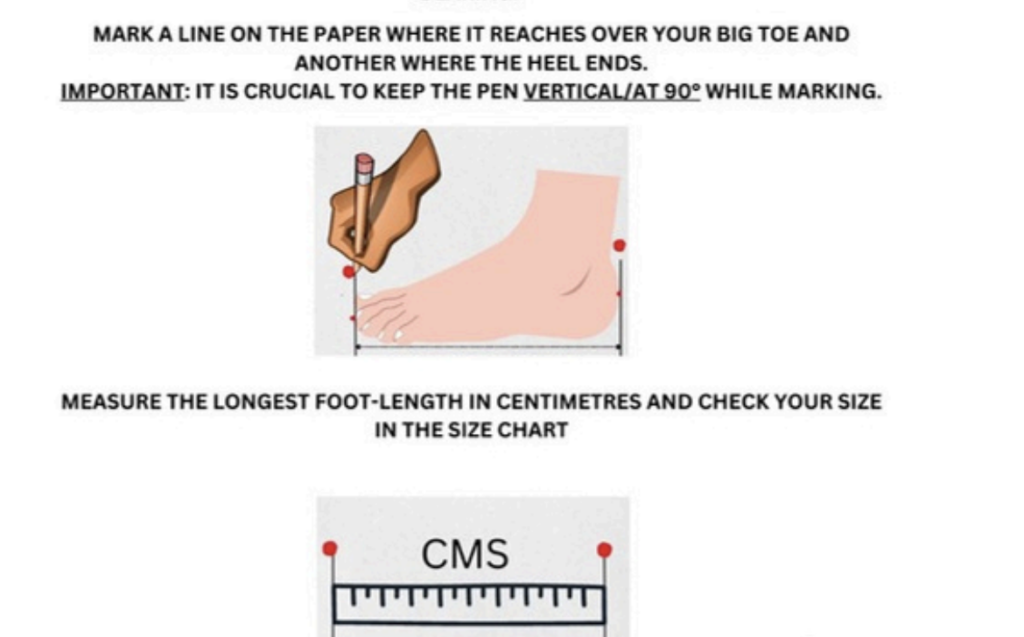 MARK A LINE ON THE PAPER WHERE IT REACHES OVER YOUR BIG TOE AND ANOTHER WHERE THE HEEL ENDS.
IMPORTANT: IT IS CRUCIAL TO KEEP THE PEN VERTICAL/AT 90° WHILE MARKING.

MEASURE THE LONGEST FOOT-LENGTH IN CENTIMETRES AND CHECK YOUR SIZE IN THE SIZE CHART

CMS